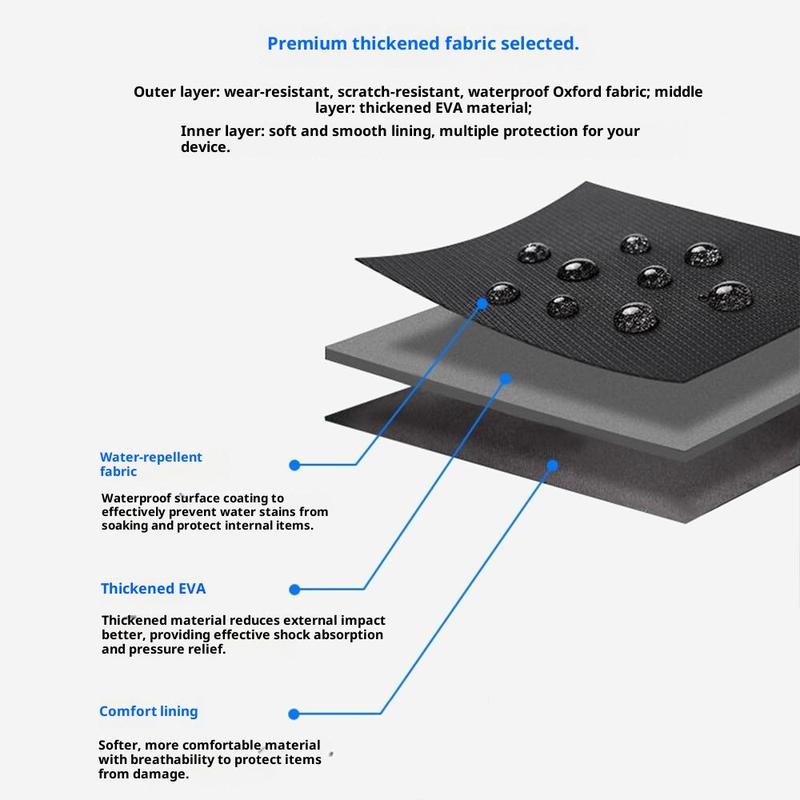 Premium thickened fabric selected.

Outer layer: wear-resistant, scratch-resistant, waterproof Oxford fabric; middle layer: thickened EVA material;

Inner layer: soft and smooth lining, multiple protection for your device.

Water-repellent fabric

Waterproof surface coating to effectively prevent water stains from soaking and protect internal items.

Thickened EVA

Thickened material reduces external impact better, providing effective shock absorption and pressure relief.

Comfort lining

Softer, more comfortable material with breathability to protect items from damage.