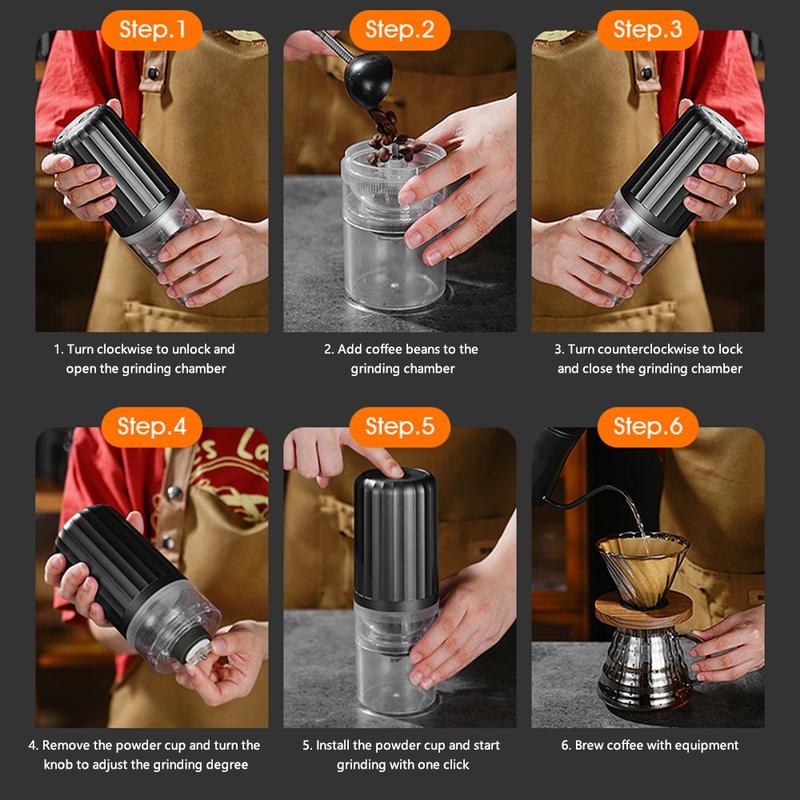 Step.1

1. Turn clockwise to unlock and open the grinding chamber

Step.2

2. Add coffee beans to the grinding chamber

Step.3

3. Turn counterclockwise to lock and close the grinding chamber

Step.4

4. Remove the powder cup and turn the knob to adjust the grinding degree

Step.5

5. Install the powder cup and start grinding with one click

Step.6

6. Brew coffee with equipment