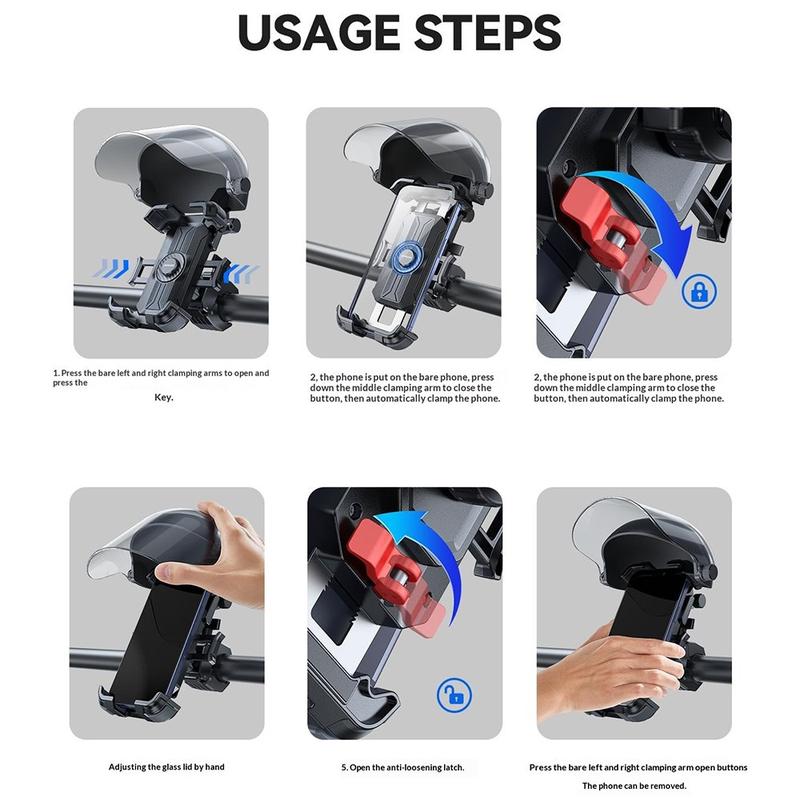 USAGE STEPS

1. Press the bare left and right clamping arms to open and press the

Key.

2, the phone is put on the bare phone, press down the middle clamping arm to close the button, then automatically clamp the phone.

2, the phone is put on the bare phone, press down the middle clamping arm to close the button, then automatically clamp the phone.

Adjusting the glass lid by hand

5. Open the anti-loosening latch.

Press the bare left and right clamping arm open buttons

The phone can be removed.