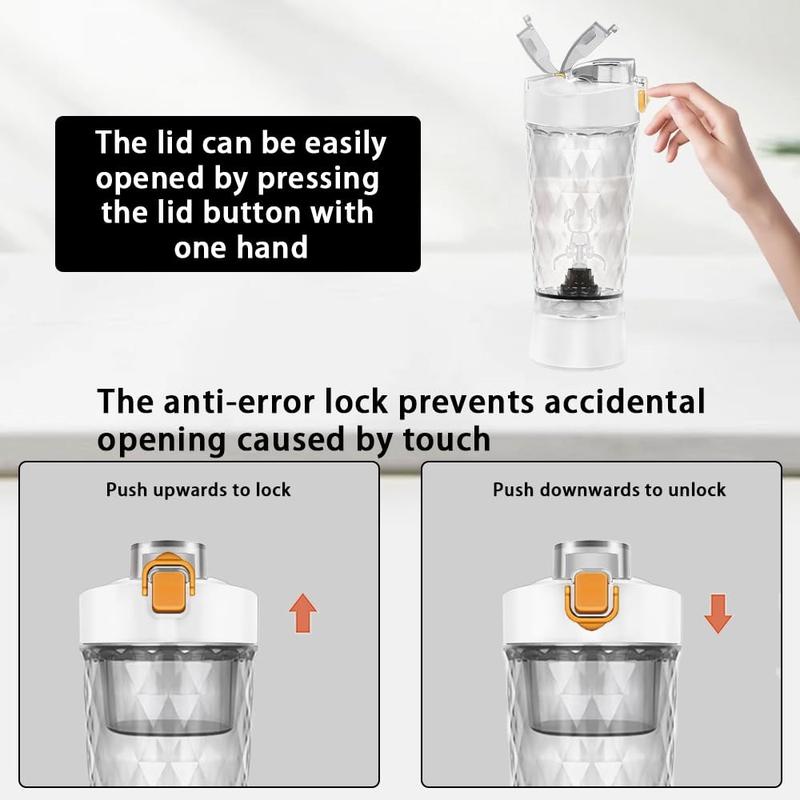 The lid can be easily opened by pressing the lid button with one hand

The anti-error lock prevents accidental opening caused by touch

Push upwards to lock

Push downwards to unlock